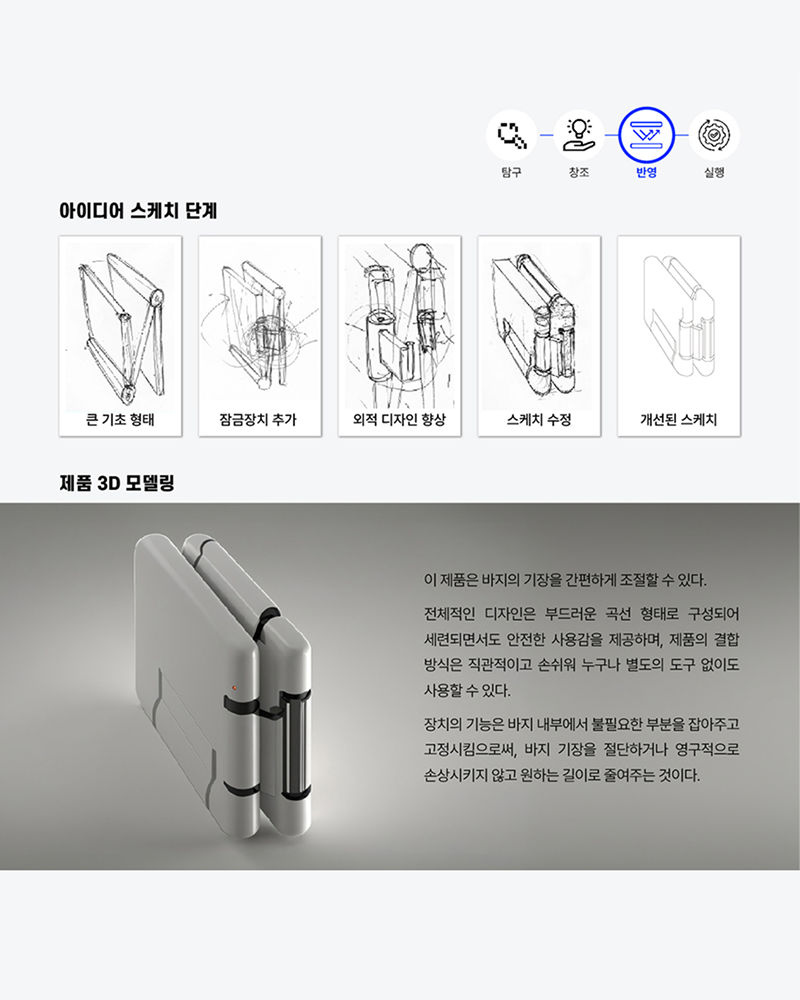 탐구 창조 반영 실행

아이디어 스케치 단계

큰 기초 형태

잠금장치 추가

외적 디자인 향상

스케치 수정

개선된 스케치

제품 3D 모델링

이 제품은 바지의 기장을 간편하게 조절할 수 있다.

전체적인 디자인은 부드러운 곡선 형태로 구성되어 세련되면서도 안전한 사용감을 제공하며, 제품의 결합 방식은 직관적이고 손쉬워 누구나 별도의 도구 없이도 사용할 수 있다.

장치의 기능은 바지 내부에서 불필요한 부분을 잡아주고 고정시킴으로써, 바지 기장을 절단하거나 영구적으로 손상시키지 않고 원하는 길이로 줄여주는 것이다.